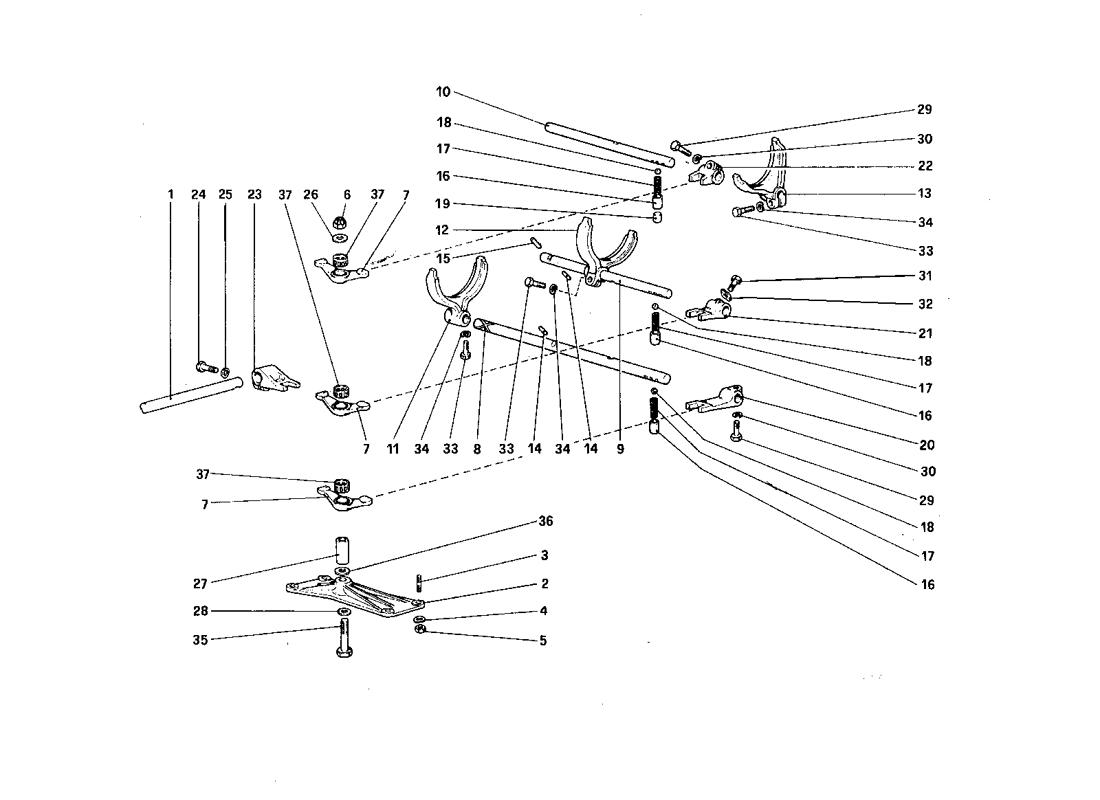 10
18
17
16
19
12
15
29
30
22
13
34
33
31
32
21
18
17
16
20
30
29
18
17
16
1
24
25
23
37
26
6
37
7
7
11
34
33
8
33
14
34
14
9
37
7
36
3
2
4
5
27
28
35