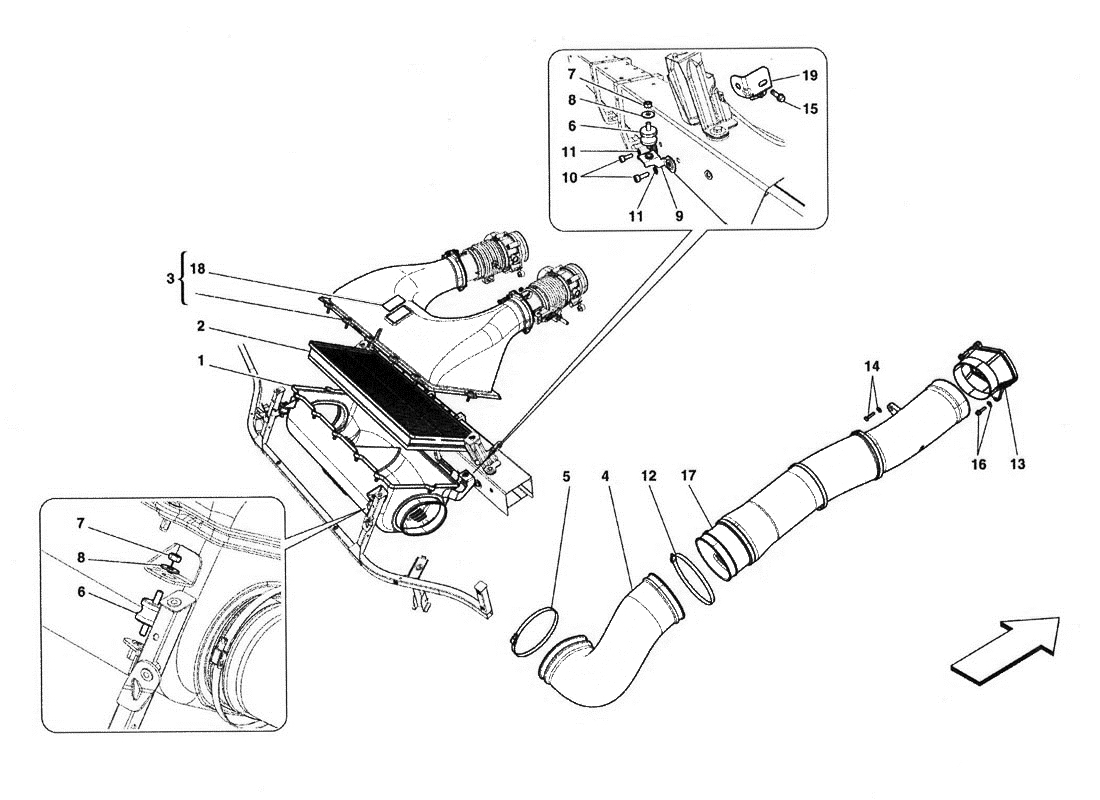 7
8
6
11
10
11
9
19
15
3
18
2
1
14
16
13
5
4
12
17
7
8
6