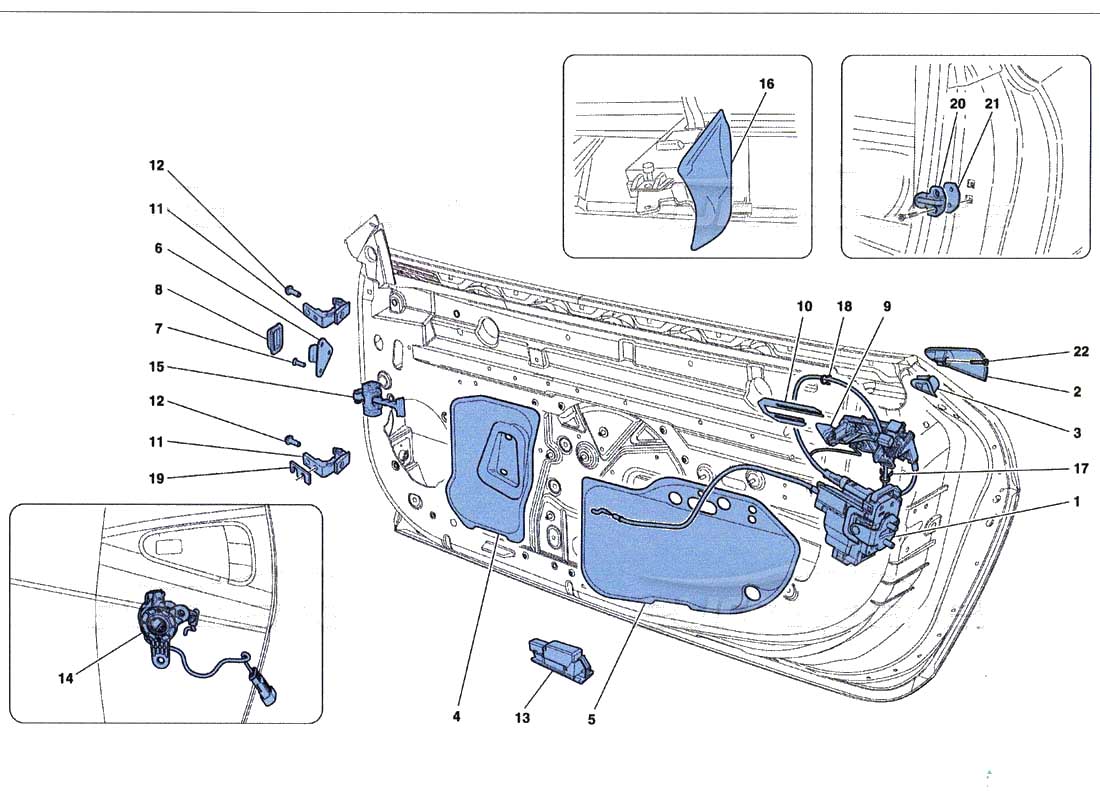 16

20 21

12
11
6
8
7
15
12
11
19

10 18 9

22
2
3
17
1

14

4
13
5