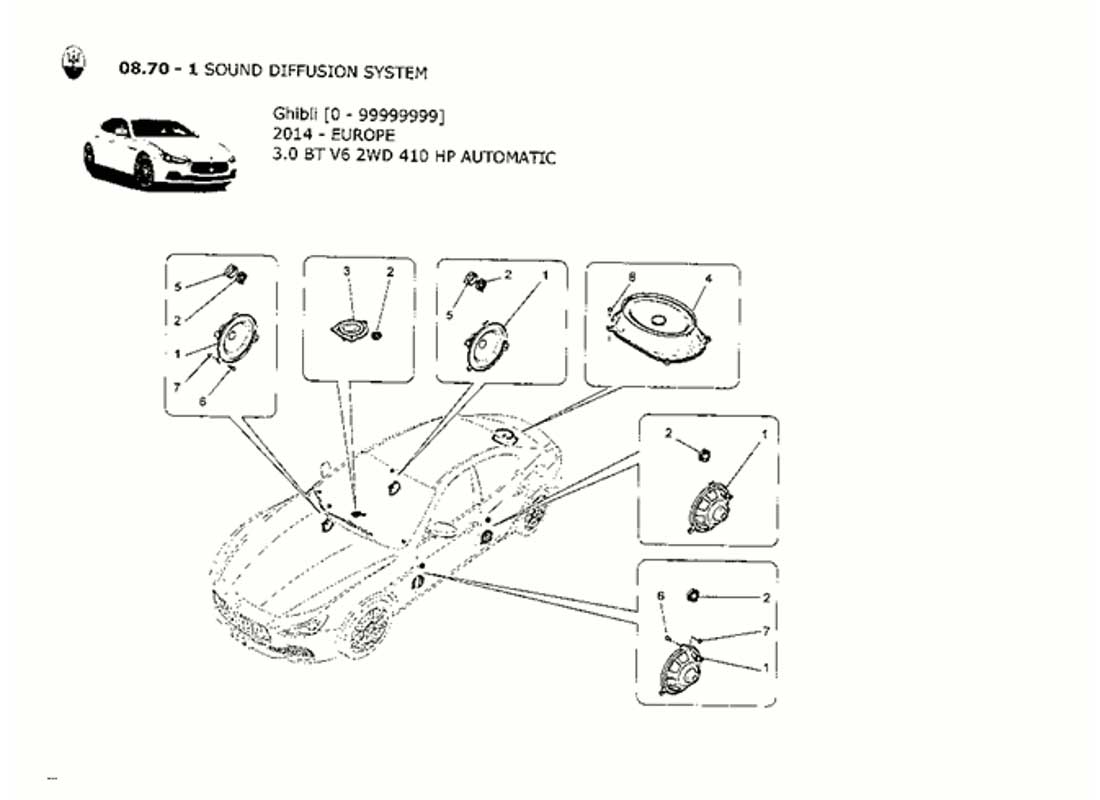 08.70 - 1 SOUND DIFFUSION SYSTEM

Ghibli [0 - 99999999]
2014 - EUROPE
3.0 BT V6 2WD 410 HP AUTOMATIC

5
2
1
7
6

3
2

2
1
5

8
4

2
1

6
2
7
1