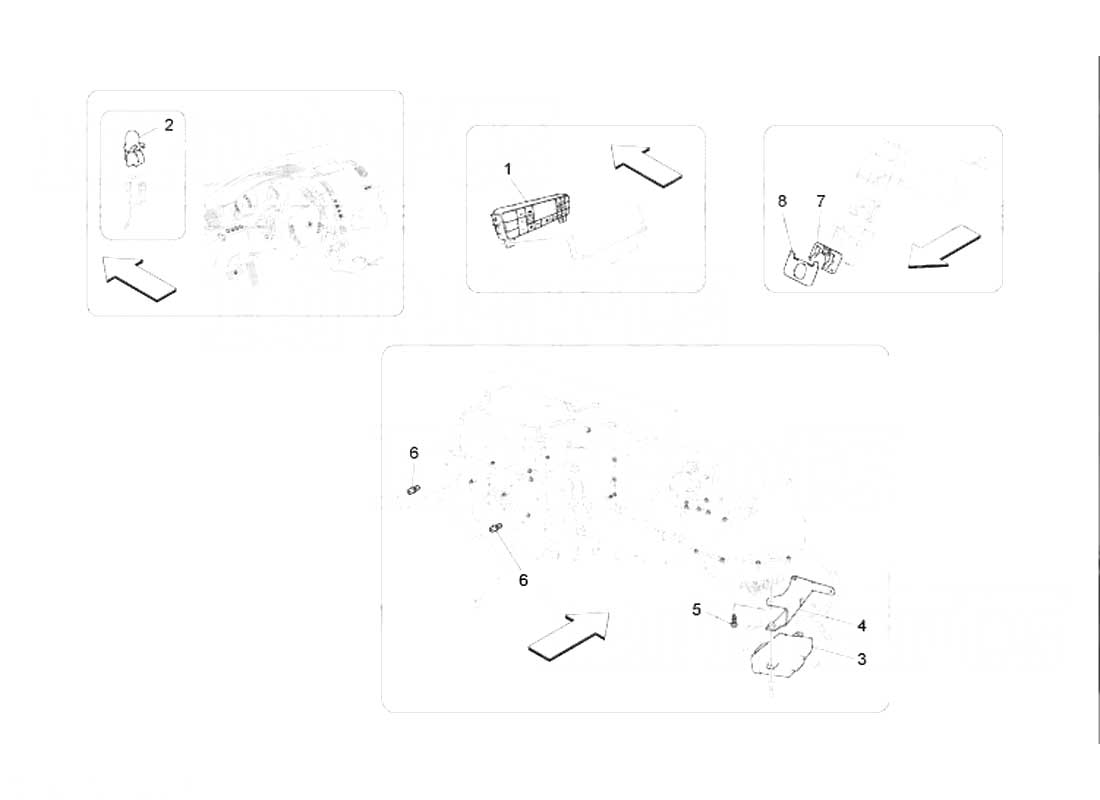 2

1

8
7

6

6

5
4
3