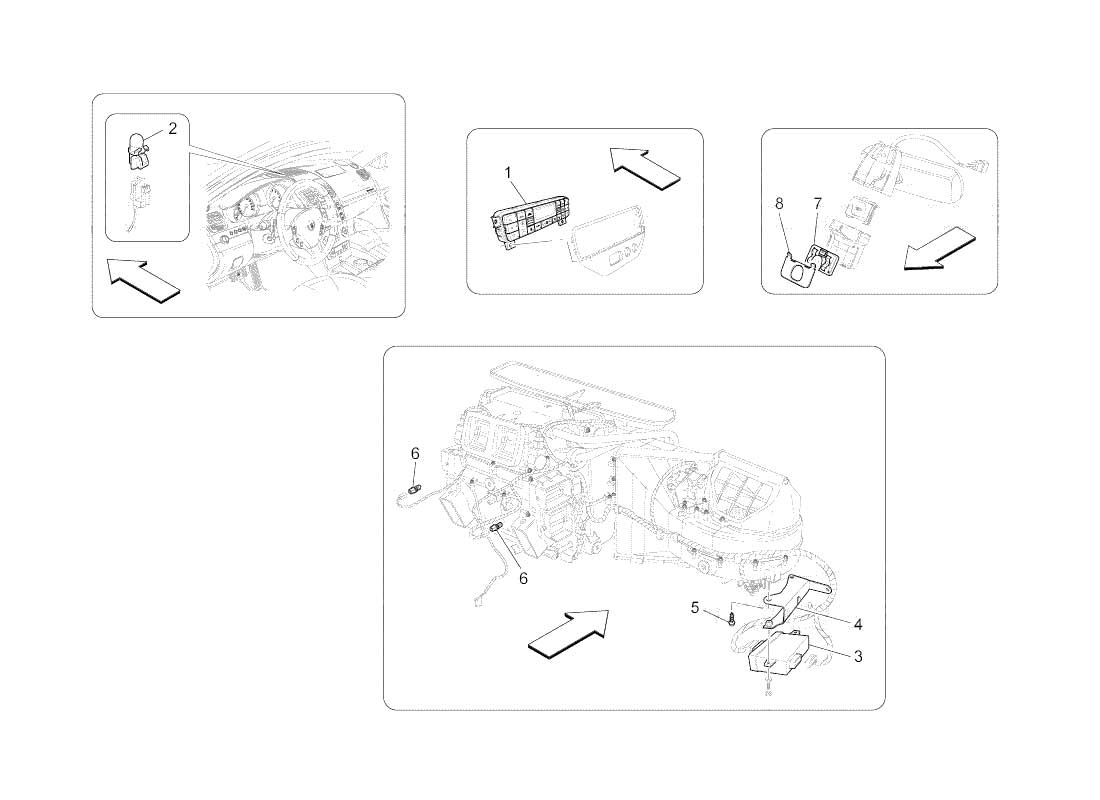 2

1

8
7

6
6
5
4
3